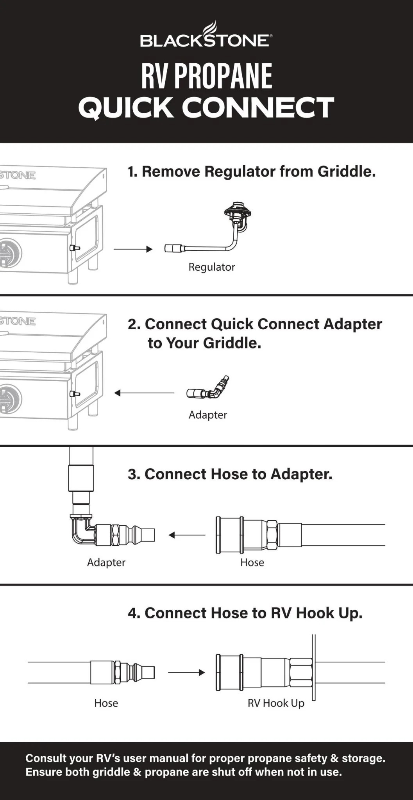 BLACKSTONE

RV PROPANE QUICK CONNECT

STONE

1. Remove Regulator from Griddle.

Regulator

STONE

2. Connect Quick Connect Adapter to Your Griddle.

Adapter

3. Connect Hose to Adapter.

Adapter

Hose

4. Connect Hose to RV Hook Up.

Hose

RV Hook Up

Consult your RV's user manual for proper propane safety & storage. Ensure both griddle & propane are shut off when not in use.